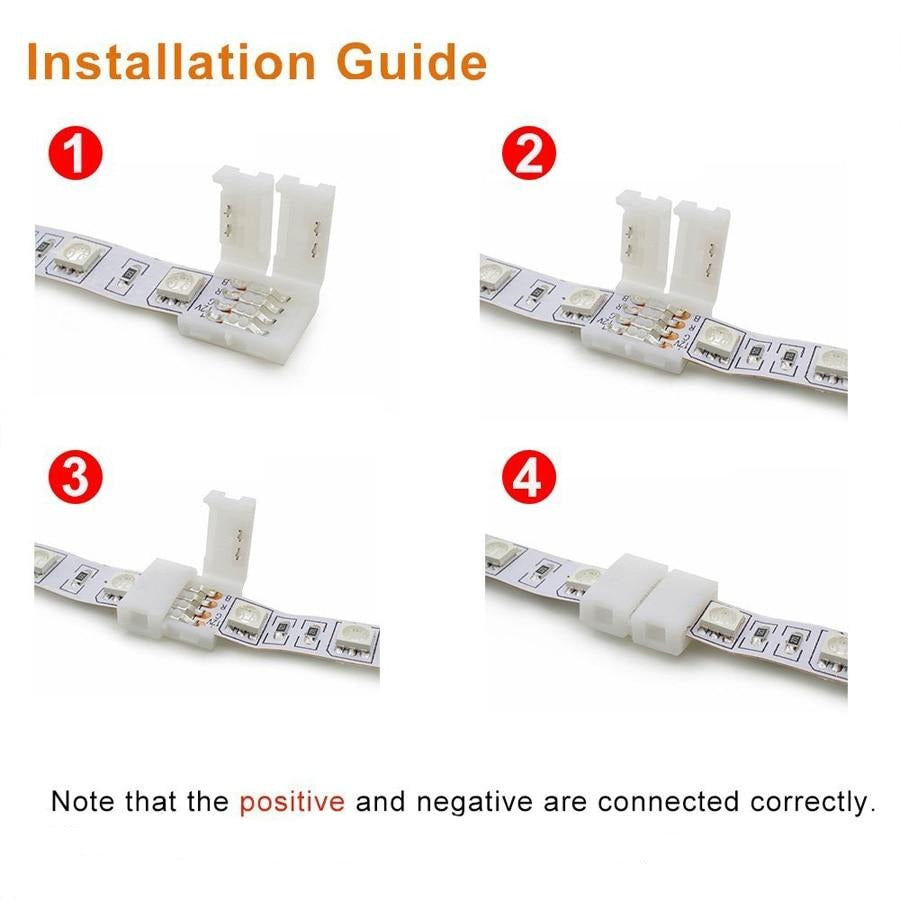 Installation Guide

1

2

3

4

Note that the positive and negative are connected correctly.